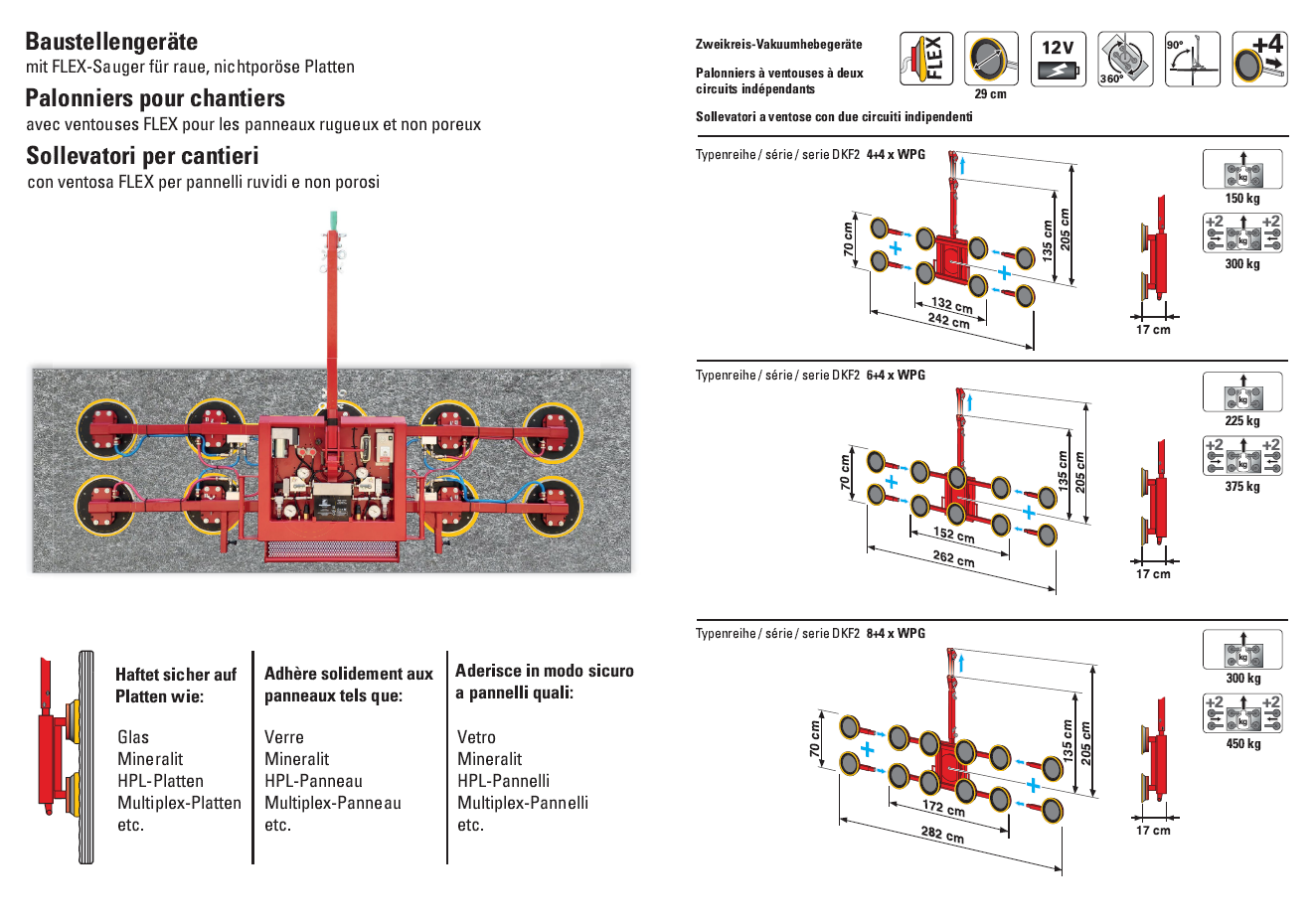 Baustellengeräte
mit FLEX-Sauger für raue, nichtporöse Platten

Palonniers pour chantiers
avec ventouses FLEX pour les panneaux rugueux et non poreux

Sollevatori per cantieri
con ventosa FLEX per pannelli ruvidi e non porosi

Haftet sicher auf Platten wie:

Glas
Mineralit
HPL-Platten
Multiplex-Platten
etc.

Adhère solidement aux panneaux tels que:

Verre
Mineralit
HPL-Panneau
Multiplex-Panneau
etc.

Aderisce in modo sicuro a pannelli quali:

Vetro
Mineralit
HPL-Pannelli
Multiplex-Pannelli
etc.

Zweikreis-Vakuumhebegeräte

Palonniers à ventouses à deux circuits indépendants

Sollevatori a ventose con due circuiti indipendenti

FLEX
29 cm
12V
360°
90°
+4

Typenreihe / série / serie DKF2 4+4 x WPG

70 cm
132 cm
242 cm
135 cm
205 cm
17 cm
kg
150 kg
+2 +2
kg
300 kg

Typenreihe / série / serie DKF2 6+4 x WPG

70 cm
152 cm
262 cm
135 cm
205 cm
17 cm
kg
225 kg
+2 +2
kg
375 kg

Typenreihe / série / serie DKF2 8+4 x WPG

70 cm
172 cm
282 cm
135 cm
205 cm
17 cm
kg
300 kg
+2 +2
kg
450 kg